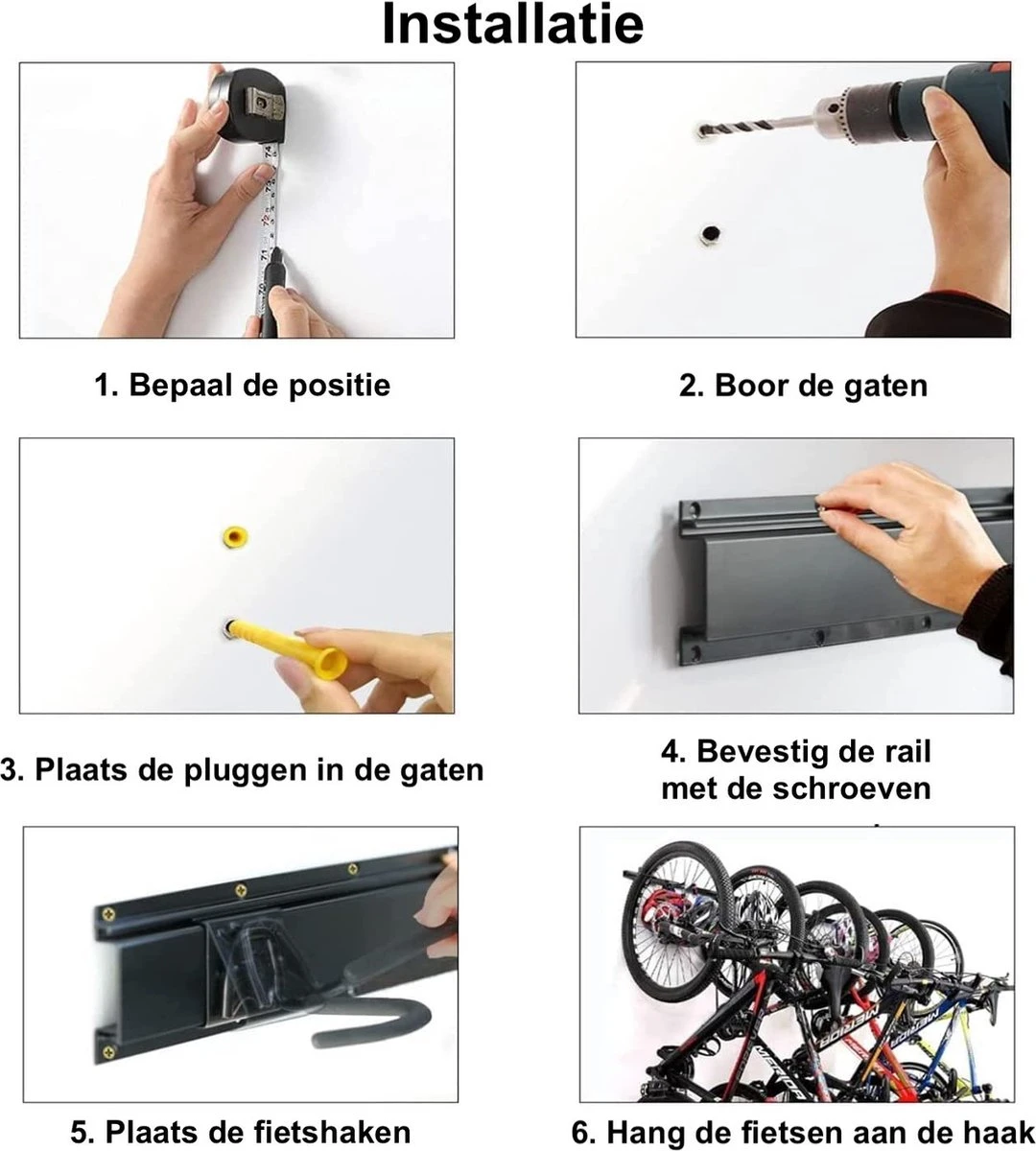 Installatie

1. Bepaal de positie

2. Boor de gaten

3. Plaats de pluggen in de gaten

4. Bevestig de rail met de schroeven

5. Plaats de fietshaken

6. Hang de fietsen aan de haak